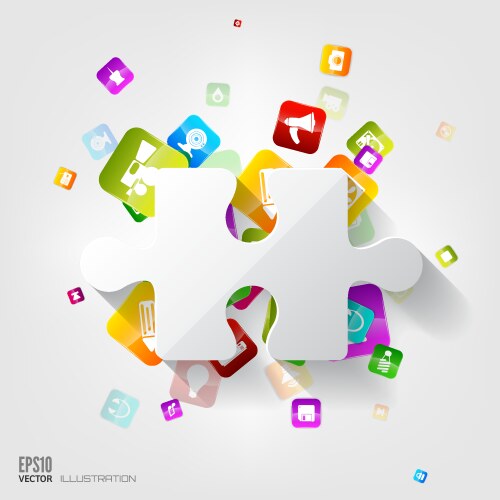 EPS10
VECTOR ILLUSTRATION