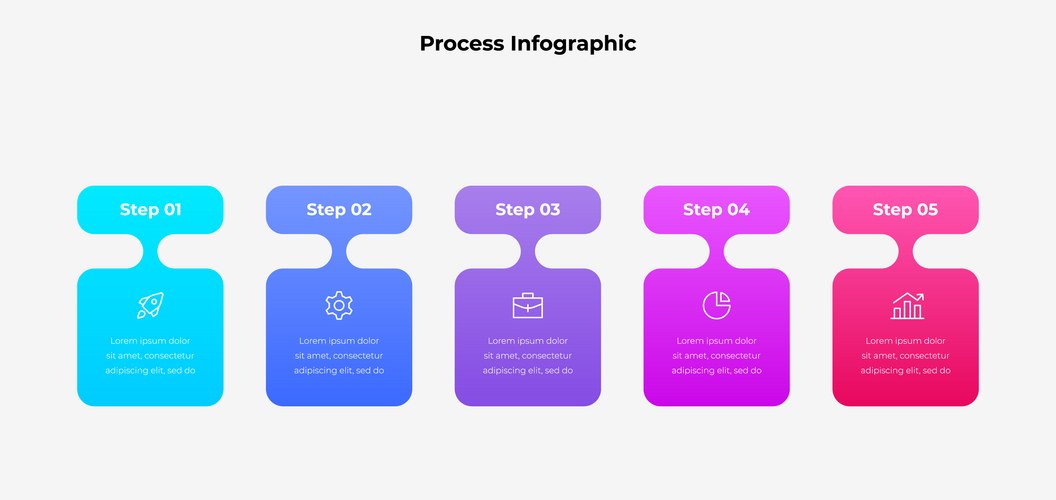 Process Infographic

Step 01

Lorem ipsum dolor sit amet, consectetur adipiscing elit, sed do

Step 02

Lorem ipsum dolor sit amet, consectetur adipiscing elit, sed do

Step 03

Lorem ipsum dolor sit amet, consectetur adipiscing elit, sed do

Step 04

Lorem ipsum dolor sit amet, consectetur adipiscing elit, sed do

Step 05

Lorem ipsum dolor sit amet, consectetur adipiscing elit, sed do