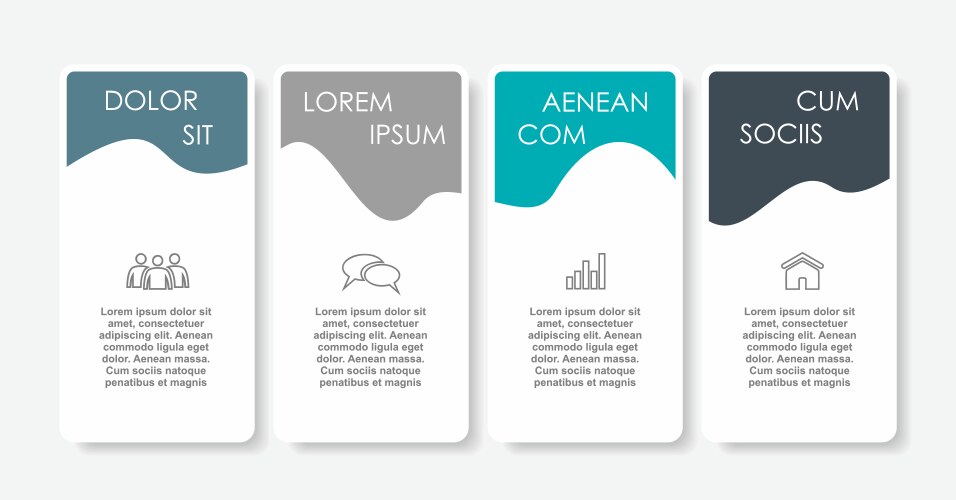 DOLOR SIT

Lorem ipsum dolor sit amet, consectetuer adipiscing elit. Aenean commodo ligula eget dolor. Aenean massa. Cum sociis natoque penatibus et magnis

LOREM IPSUM

Lorem ipsum dolor sit amet, consectetuer adipiscing elit. Aenean commodo ligula eget dolor. Aenean massa. Cum sociis natoque penatibus et magnis

AENEAN COM

Lorem ipsum dolor sit amet, consectetuer adipiscing elit. Aenean commodo ligula eget dolor. Aenean massa. Cum sociis natoque penatibus et magnis

CUM SOCIIS

Lorem ipsum dolor sit amet, consectetuer adipiscing elit. Aenean commodo ligula eget dolor. Aenean massa. Cum sociis natoque penatibus et magnis