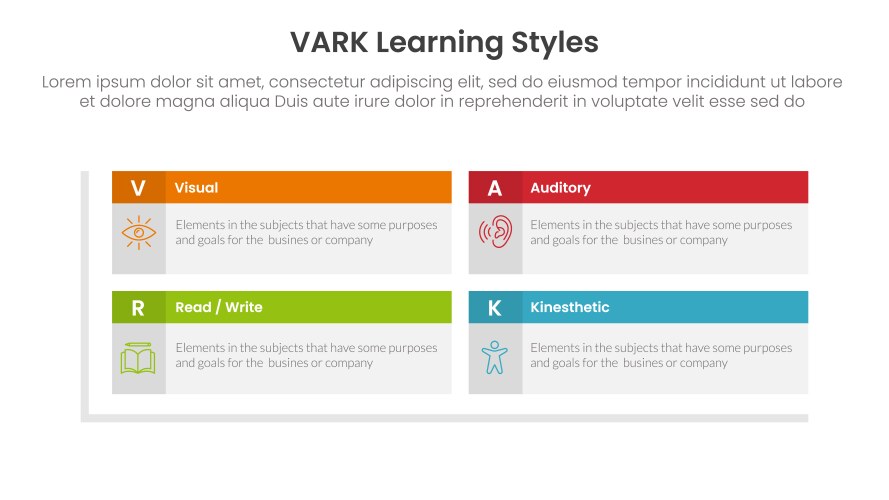 VARK Learning Styles

Lorem ipsum dolor sit amet, consectetur adipiscing elit, sed do eiusmod tempor incididunt ut labore et dolore magna aliqua Duis aute irure dolor in reprehenderit in voluptate velit esse sed do

V Visual

Elements in the subjects that have some purposes and goals for the busines or company

A Auditory

Elements in the subjects that have some purposes and goals for the busines or company

R Read / Write

Elements in the subjects that have some purposes and goals for the busines or company

K Kinesthetic

Elements in the subjects that have some purposes and goals for the busines or company