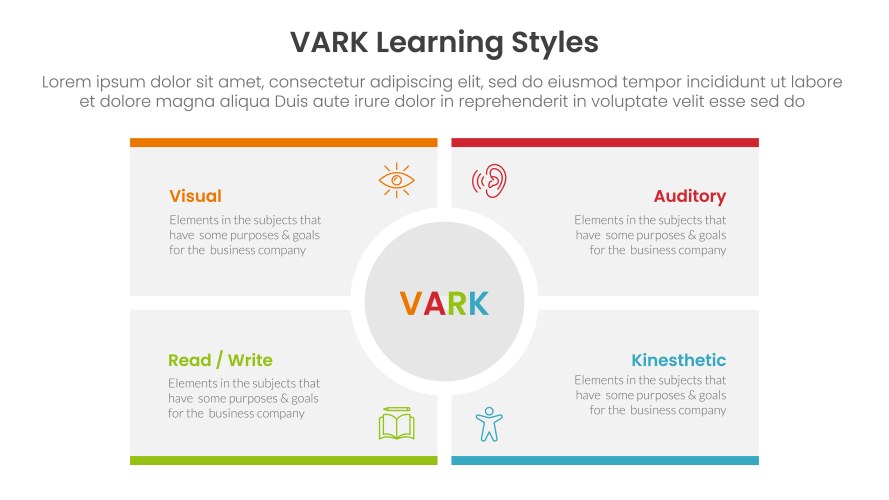 VARK Learning Styles

Lorem ipsum dolor sit amet, consectetur adipiscing elit, sed do eiusmod tempor incididunt ut labore et dolore magna aliqua Duis aute irure dolor in reprehenderit in voluptate velit esse sed do

Visual

Elements in the subjects that have some purposes & goals for the business company

Auditory

Elements in the subjects that have some purposes & goals for the business company

VARK

Read / Write

Elements in the subjects that have some purposes & goals for the business company

Kinesthetic

Elements in the subjects that have some purposes & goals for the business company