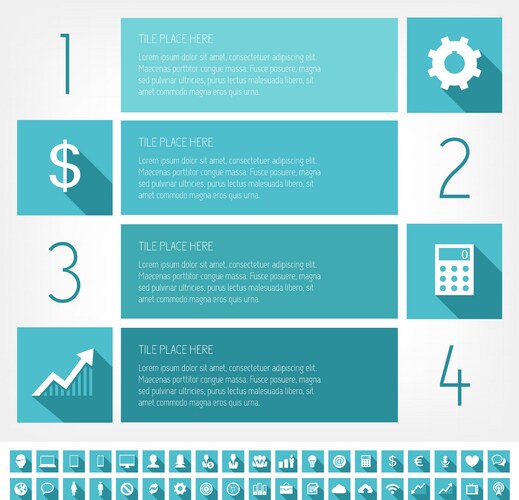 1

TILE PLACE HERE

Lorem ipsum dolor sit amet, consectetuer adipiscing elit. Maecenas porttitor congue massa. Fusce posuere, magna sed pulvinar ultricies, purus lectus malesuada libero, sit amet commodo magna eros quis urna.

$

TILE PLACE HERE

Lorem ipsum dolor sit amet, consectetuer adipiscing elit. Maecenas porttitor congue massa. Fusce posuere, magna sed pulvinar ultricies, purus lectus malesuada libero, sit amet commodo magna eros quis urna.

2

3

TILE PLACE HERE

Lorem ipsum dolor sit amet, consectetuer adipiscing elit. Maecenas porttitor congue massa. Fusce posuere, magna sed pulvinar ultricies, purus lectus malesuada libero, sit amet commodo magna eros quis urna.

0

TILE PLACE HERE

Lorem ipsum dolor sit amet, consectetuer adipiscing elit. Maecenas porttitor congue massa. Fusce posuere, magna sed pulvinar ultricies, purus lectus malesuada libero, sit amet commodo magna eros quis urna.

4

@ $ €