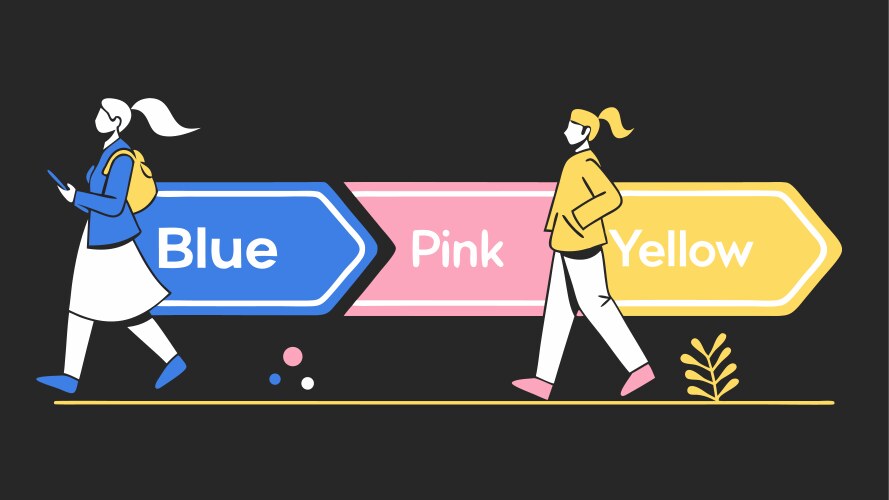 Blue

Pink

Yellow