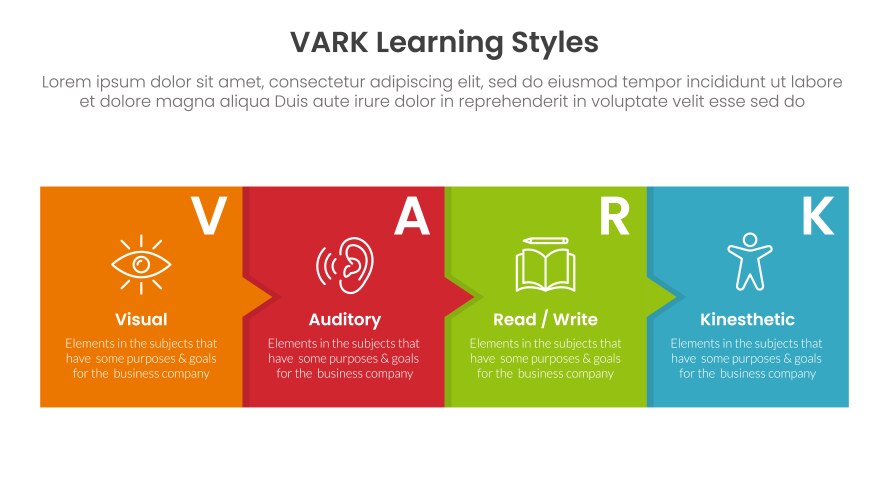 VARK Learning Styles

Lorem ipsum dolor sit amet, consectetur adipiscing elit, sed do eiusmod tempor incididunt ut labore et dolore magna aliqua Duis aute irure dolor in reprehenderit in voluptate velit esse sed do

V

Visual

Elements in the subjects that have some purposes & goals for the business company

A

Auditory

Elements in the subjects that have some purposes & goals for the business company

R

Read / Write

Elements in the subjects that have some purposes & goals for the business company

K

Kinesthetic

Elements in the subjects that have some purposes & goals for the business company