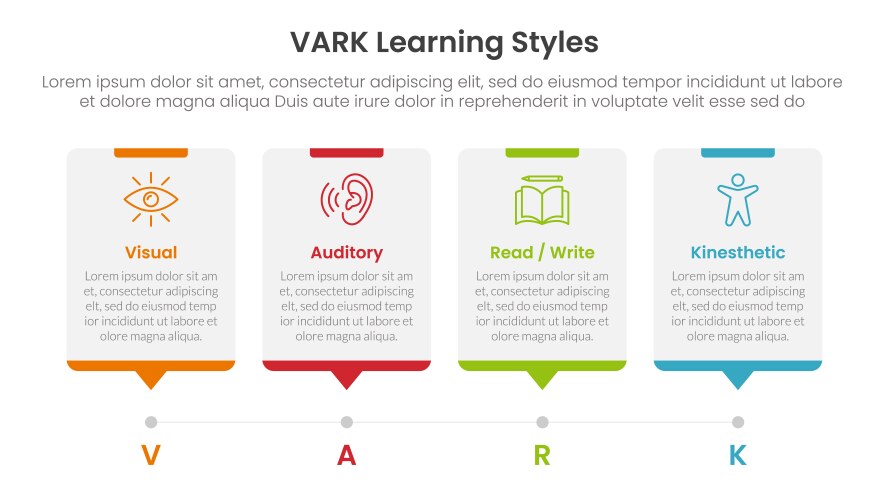 VARK Learning Styles

Lorem ipsum dolor sit amet, consectetur adipiscing elit, sed do eiusmod tempor incididunt ut labore et dolore magna aliqua Duis aute irure dolor in reprehenderit in voluptate velit esse sed do

Visual

Lorem ipsum dolor sit am et, consectetur adipiscing elt, sed do eiusmod temp ior incididunt ut labore et olore magna aliqua.

Auditory

Lorem ipsum dolor sit am et, consectetur adipiscing elt, sed do eiusmod temp ior incididunt ut labore et olore magna aliqua.

Read / Write

Lorem ipsum dolor sit am et, consectetur adipiscing elt, sed do eiusmod temp ior incididunt ut labore et olore magna aliqua.

Kinesthetic

Lorem ipsum dolor sit am et, consectetur adipiscing elt, sed do eiusmod temp ior incididunt ut labore et olore magna aliqua.

V

A

R

K