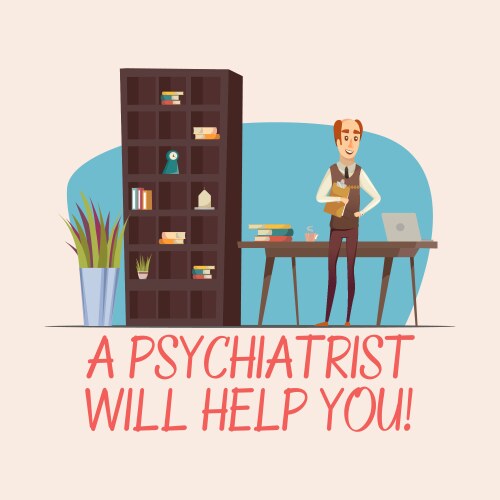 A PSYCHIATRIST WILL HELP YOU!