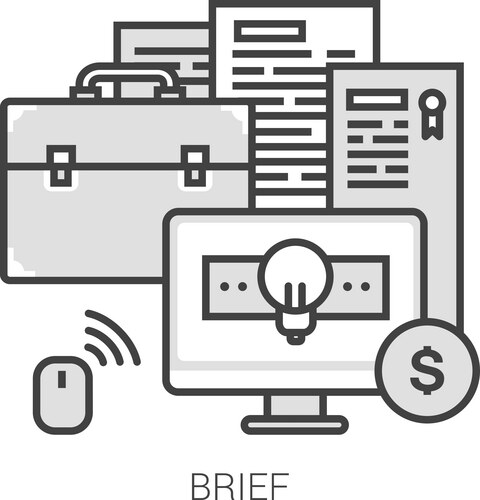 $

BRIEF