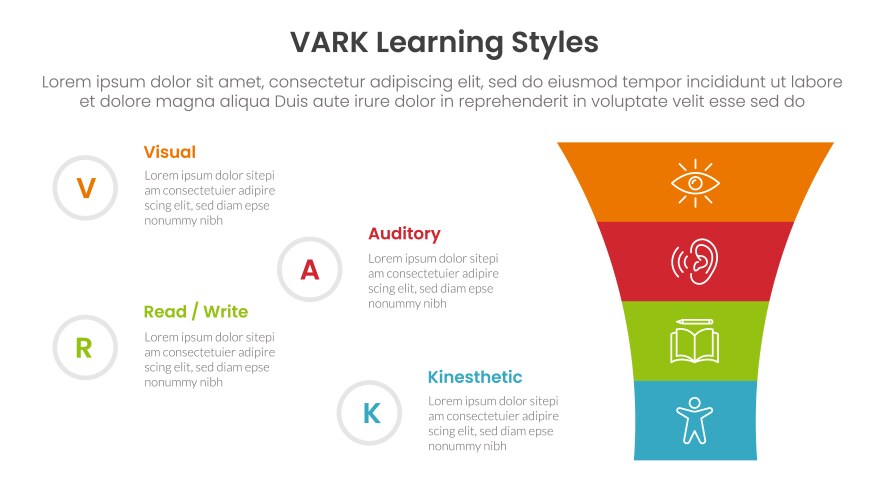 VARK Learning Styles

Lorem ipsum dolor sit amet, consectetur adipiscing elit, sed do eiusmod tempor incididunt ut labore et dolore magna aliqua Duis aute irure dolor in reprehenderit in voluptate velit esse sed do

V

Visual

Lorem ipsum dolor sitepi am consectetuier adipire scing elit, sed diam epse nonummy nibh

A

Auditory

Lorem ipsum dolor sitepi am consectetuier adipire scing elit, sed diam epse nonummy nibh

R

Read / Write

Lorem ipsum dolor sitepi am consectetuier adipire scing elit, sed diam epse nonummy nibh

K

Kinesthetic

Lorem ipsum dolor sitepi am consectetuier adipire scing elit, sed diam epse nonummy nibh