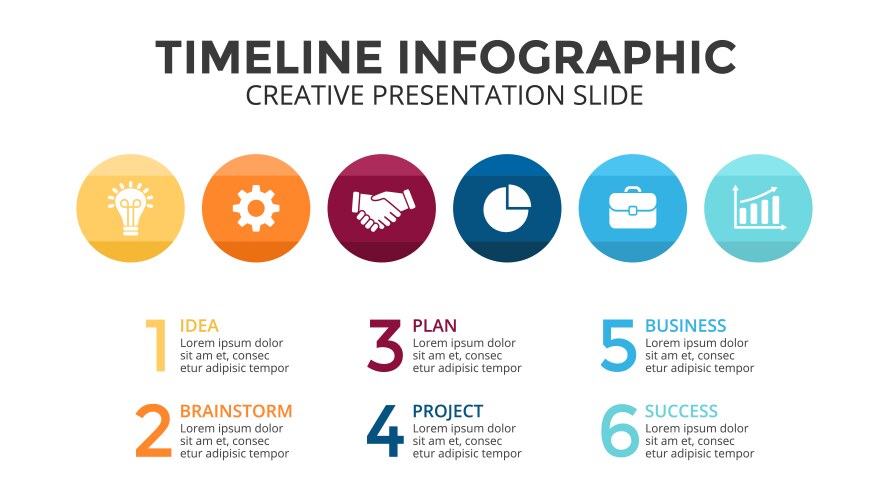 TIMELINE INFOGRAPHIC
CREATIVE PRESENTATION SLIDE

1 IDEA
Lorem ipsum dolor sit am et, consec etur adipisic tempor

2 BRAINSTORM
Lorem ipsum dolor sit am et, consec etur adipisic tempor

3 PLAN
Lorem ipsum dolor sit am et, consec etur adipisic tempor

4 PROJECT
Lorem ipsum dolor sit am et, consec etur adipisic tempor

5 BUSINESS
Lorem ipsum dolor sit am et, consec etur adipisic tempor

6 SUCCESS
Lorem ipsum dolor sit am et, consec etur adipisic tempor