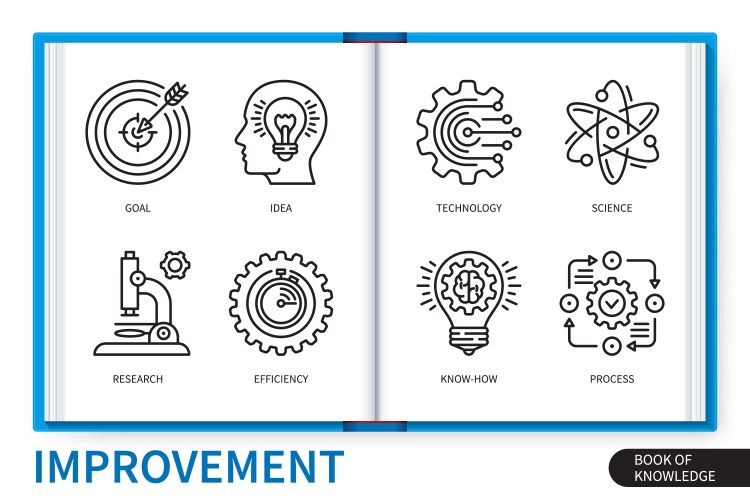 GOAL

IDEA

RESEARCH

EFFICIENCY

TECHNOLOGY

SCIENCE

KNOW-HOW

PROCESS

IMPROVEMENT

BOOK OF KNOWLEDGE