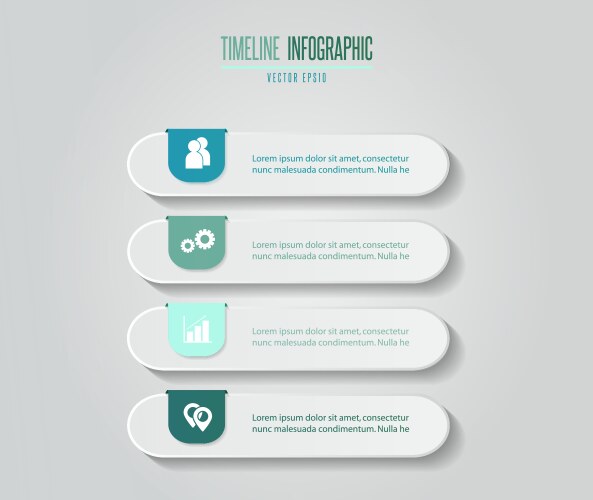 TIMELINE INFOGRAPHIC
VECTOR EPS10

Lorem ipsum dolor sit amet, consectetur nunc malesuada condimentum. Nulla he

Lorem ipsum dolor sit amet, consectetur nunc malesuada condimentum. Nulla he

Lorem ipsum dolor sit amet, consectetur nunc malesuada condimentum. Nulla he

Lorem ipsum dolor sit amet, consectetur nunc malesuada condimentum. Nulla he