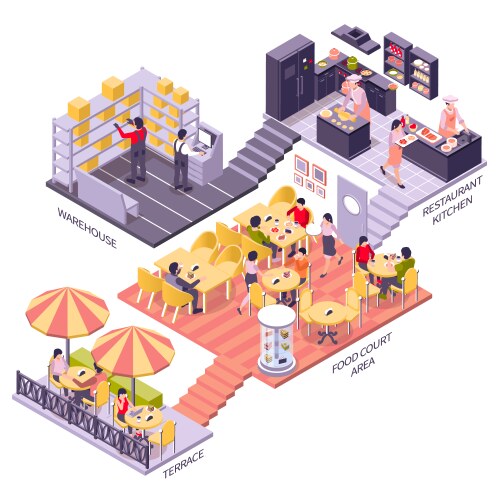 WAREHOUSE

RESTAURANT KITCHEN

FOOD COURT AREA

TERRACE