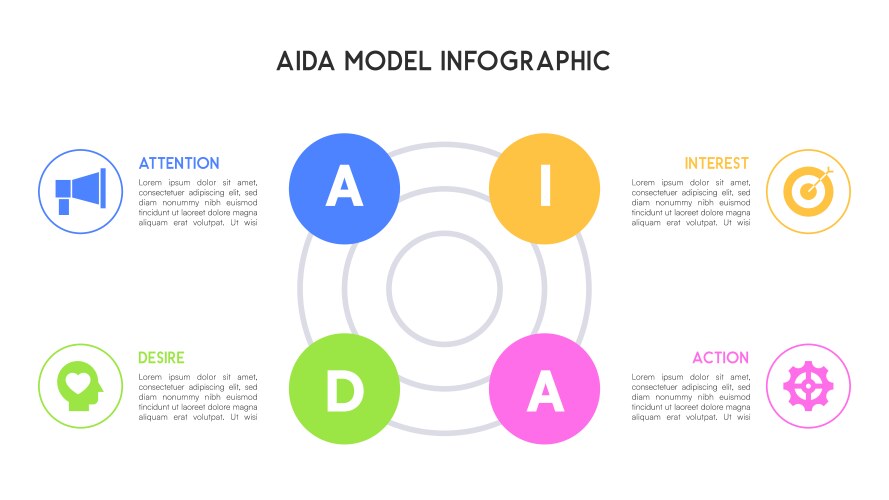 AIDA MODEL INFOGRAPHIC

ATTENTION

Lorem ipsum dolor sit amet, consectetuer adipiscing elit, sed diam nonummy nibh euismod tincidunt ut laoreet dolore magna aliquam erat volutpat. Ut wisi

A

I

INTEREST

Lorem ipsum dolor sit amet, consectetuer adipiscing elit, sed diam nonummy nibh euismod tincidunt ut laoreet dolore magna aliquam erat volutpat. Ut wisi

DESIRE

Lorem ipsum dolor sit amet, consectetuer adipiscing elit, sed diam nonummy nibh euismod tincidunt ut laoreet dolore magna aliquam erat volutpat. Ut wisi

D

A

ACTION

Lorem ipsum dolor sit amet, consectetuer adipiscing elit, sed diam nonummy nibh euismod tincidunt ut laoreet dolore magna aliquam erat volutpat. Ut wisi