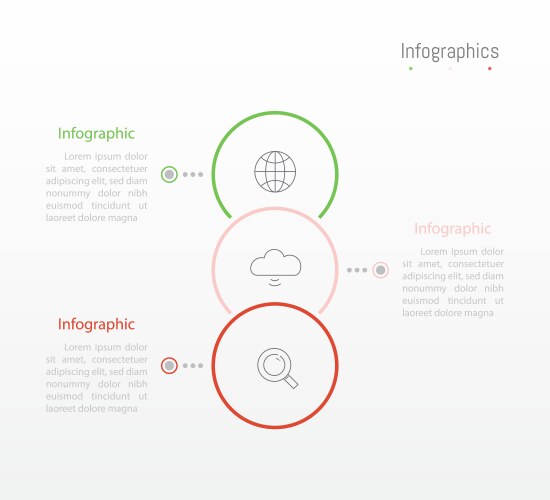 Infographics

Infographic

Lorem ipsum dolor sit amet, consectetuer adipiscing elit, sed diam nonummy dolor nibh euismod tincidunt ut laoreet dolore magna

Infographic

Lorem ipsum dolor sit amet, consectetuer adipiscing elit, sed diam nonummy dolor nibh euismod tincidunt ut laoreet dolore magna

Infographic

Lorem ipsum dolor sit amet, consectetuer adipiscing elit, sed diam nonummy dolor nibh euismod tincidunt ut laoreet dolore magna