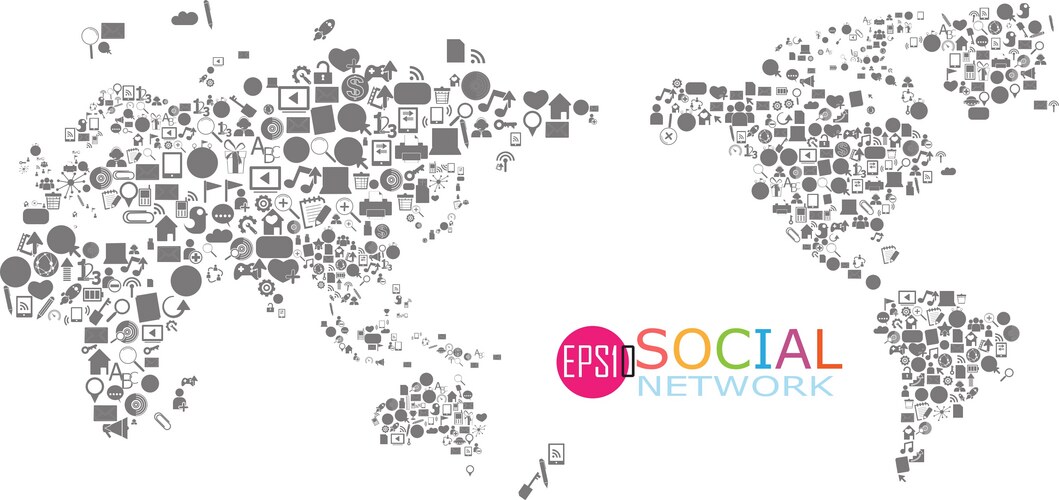 EPSI SOCIAL NETWORK