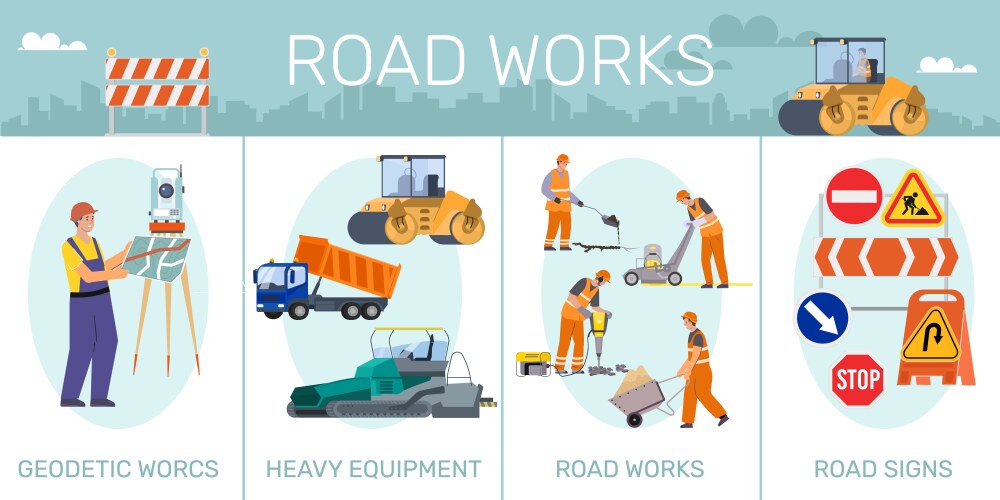 ROAD WORKS

STOP

GEODETIC WORCS

HEAVY EQUIPMENT

ROAD WORKS

ROAD SIGNS