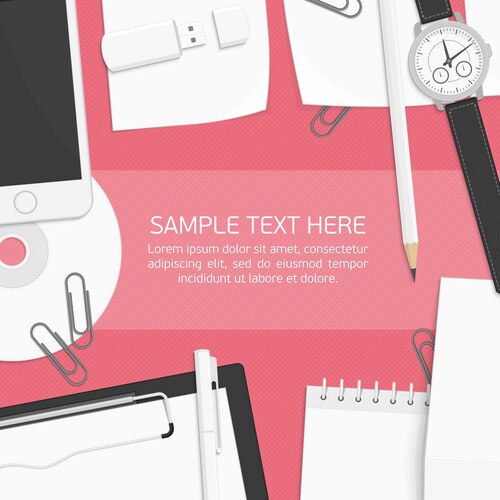 SAMPLE TEXT HERE

Lorem ipsum dolor sit amet, consectetur adipiscing elit, sed do eiusmod tempor incididunt ut labore et dolore.