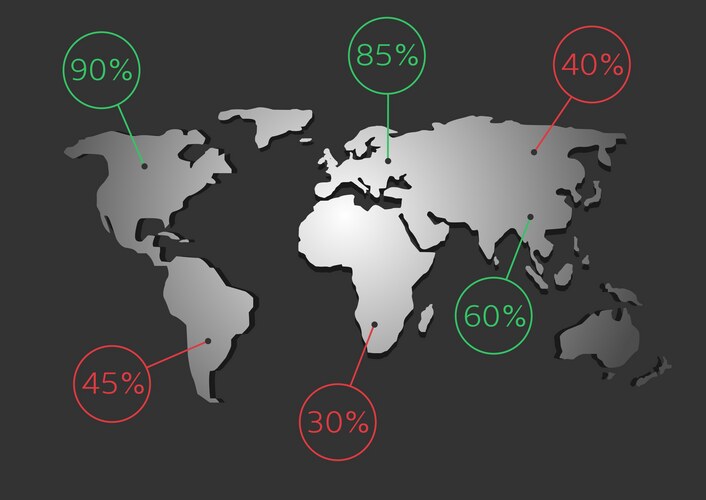 90%

85%

40%

60%

45%

30%