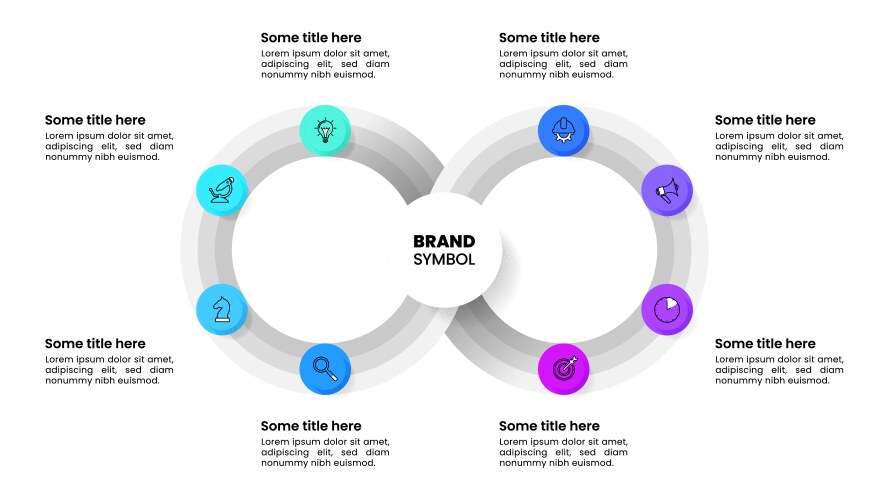 Some title here
Lorem ipsum dolor sit amet, adipiscing elit, sed diam nonummy nibh euismod.

Some title here
Lorem ipsum dolor sit amet, adipiscing elit, sed diam nonummy nibh euismod.

Some title here
Lorem ipsum dolor sit amet, adipiscing elit, sed diam nonummy nibh euismod.

Some title here
Lorem ipsum dolor sit amet, adipiscing elit, sed diam nonummy nibh euismod.

BRAND
SYMBOL

Some title here
Lorem ipsum dolor sit amet, adipiscing elit, sed diam nonummy nibh euismod.

Some title here
Lorem ipsum dolor sit amet, adipiscing elit, sed diam nonummy nibh euismod.

Some title here
Lorem ipsum dolor sit amet, adipiscing elit, sed diam nonummy nibh euismod.

Some title here
Lorem ipsum dolor sit amet, adipiscing elit, sed diam nonummy nibh euismod.