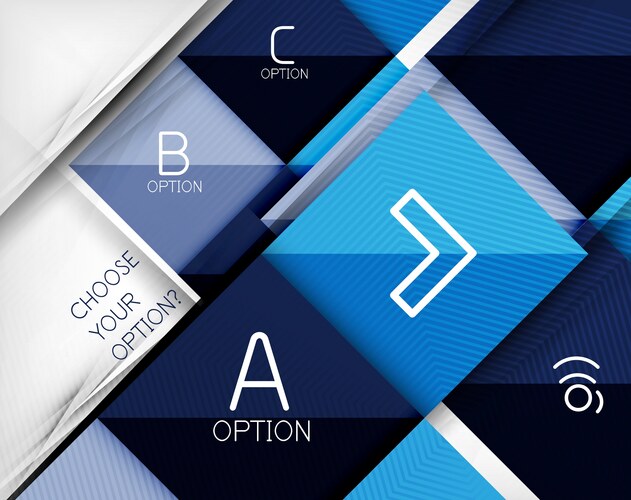 C
OPTION

B
OPTION

CHOOSE YOUR OPTION?

A
OPTION