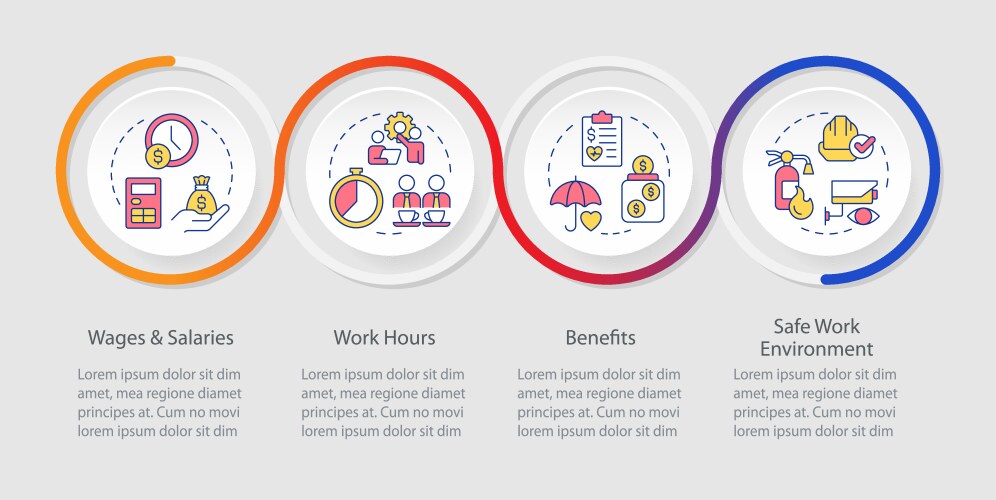 Wages & Salaries

Lorem ipsum dolor sit dim amet, mea regione diamet principes at. Cum no movi lorem ipsum dolor sit dim

Work Hours

Lorem ipsum dolor sit dim amet, mea regione diamet principes at. Cum no movi lorem ipsum dolor sit dim

Benefits

Lorem ipsum dolor sit dim amet, mea regione diamet principes at. Cum no movi lorem ipsum dolor sit dim

Safe Work Environment

Lorem ipsum dolor sit dim amet, mea regione diamet principes at. Cum no movi lorem ipsum dolor sit dim