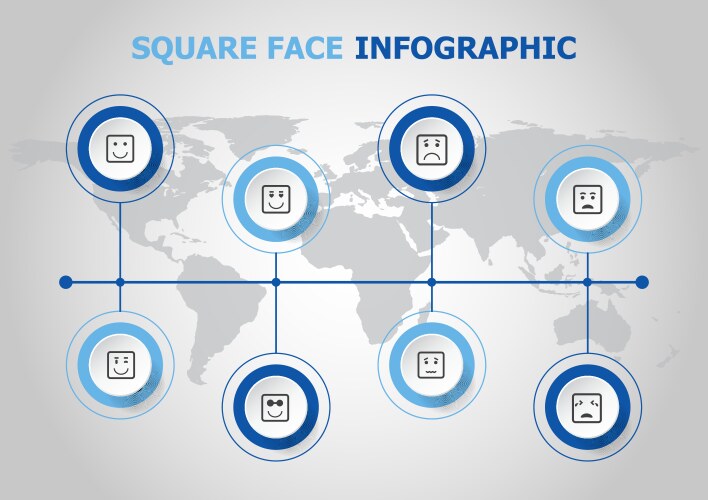 SQUARE FACE INFOGRAPHIC