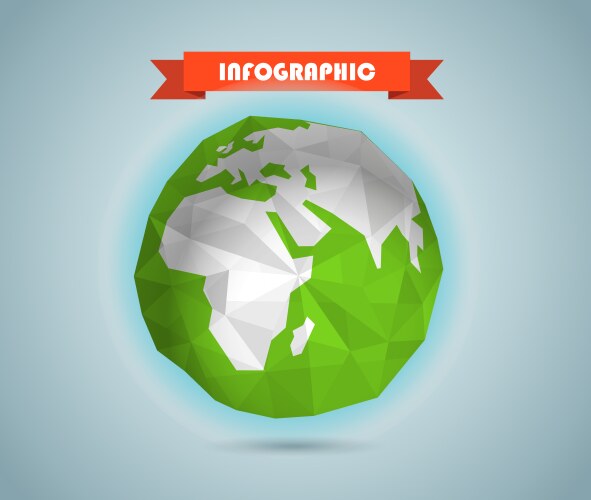 INFOGRAPHIC