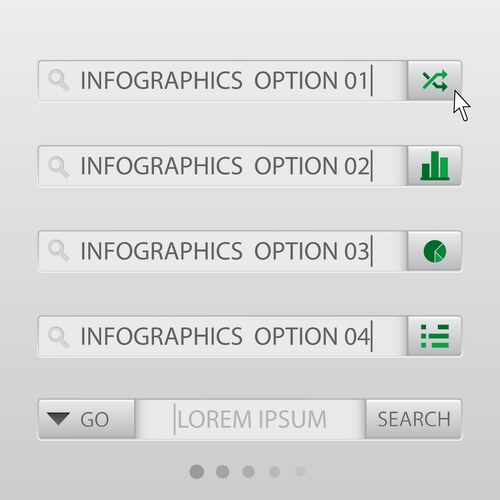 INFOGRAPHICS OPTION 01

INFOGRAPHICS OPTION 02

INFOGRAPHICS OPTION 03

INFOGRAPHICS OPTION 04

GO

LOREM IPSUM

SEARCH