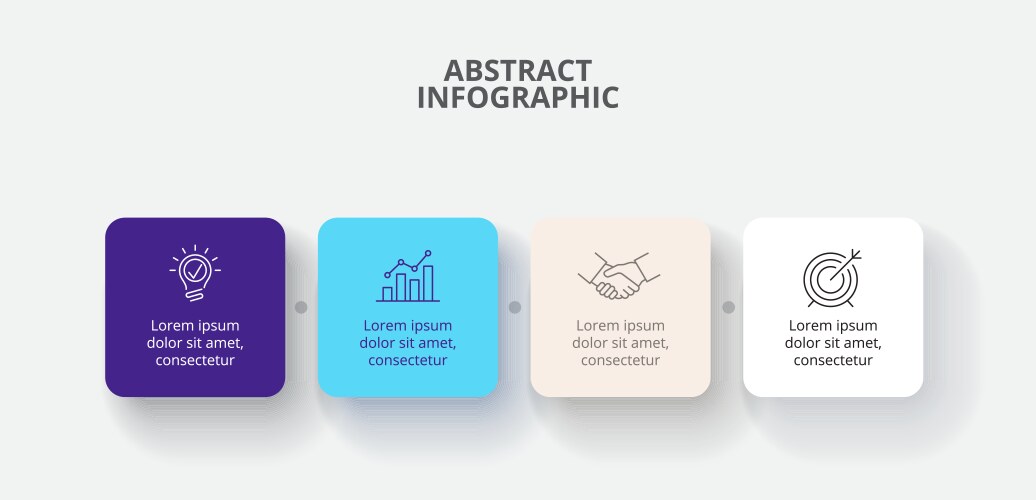 ABSTRACT
INFOGRAPHIC

Lorem ipsum dolor sit amet, consectetur

Lorem ipsum dolor sit amet, consectetur

Lorem ipsum dolor sit amet, consectetur

Lorem ipsum dolor sit amet, consectetur