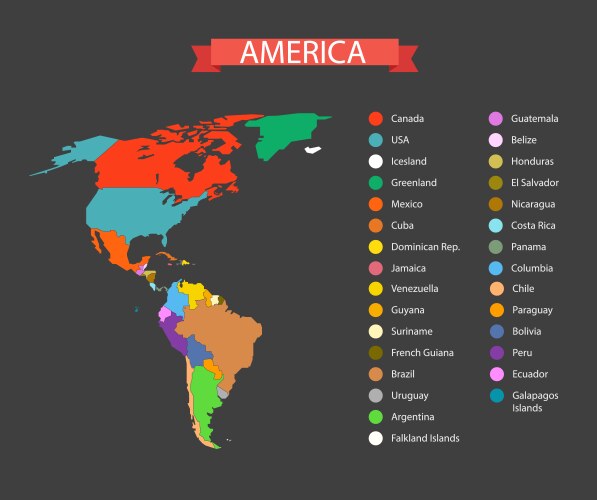 AMERICA

Canada
USA
Icesland
Greenland
Mexico
Cuba
Dominican Rep.
Jamaica
Venezuella
Guyana
Suriname
French Guiana
Brazil
Uruguay
Argentina
Falkland Islands

Guatemala
Belize
Honduras
El Salvador
Nicaragua
Costa Rica
Panama
Columbia
Chile
Paraguay
Bolivia
Peru
Ecuador
Galapagos Islands