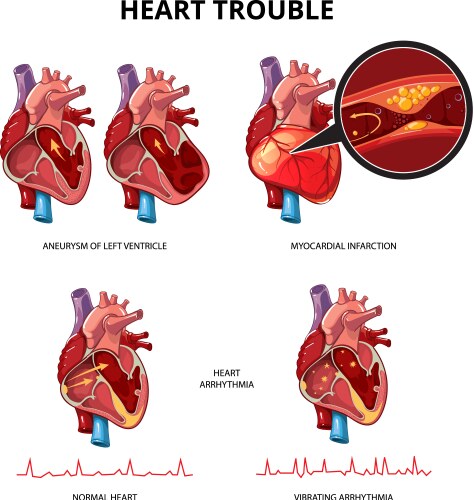 HEART TROUBLE

ANEURYSM OF LEFT VENTRICLE

MYOCARDIAL INFARCTION

HEART ARRHYTHMIA

NORMAL HEART

VIBRATING ARRHYTHMIA