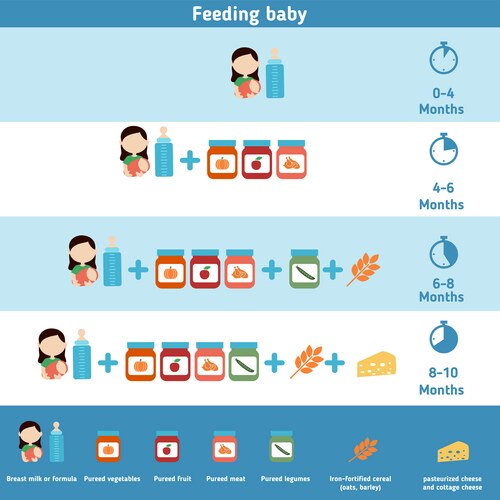 Feeding baby

0-4 Months

4-6 Months

6-8 Months

8-10 Months

Breast milk or formula

Pureed vegetables

Pureed fruit

Pureed meat

Pureed legumes

Iron-fortified cereal (oats, barley)

pasteurized cheese and cottage cheese