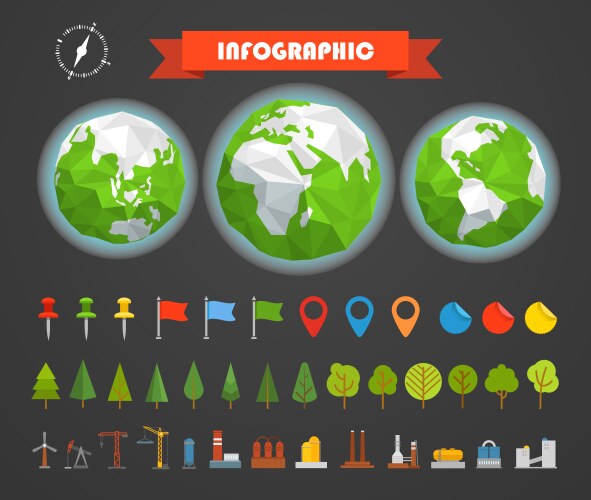 INFOGRAPHIC