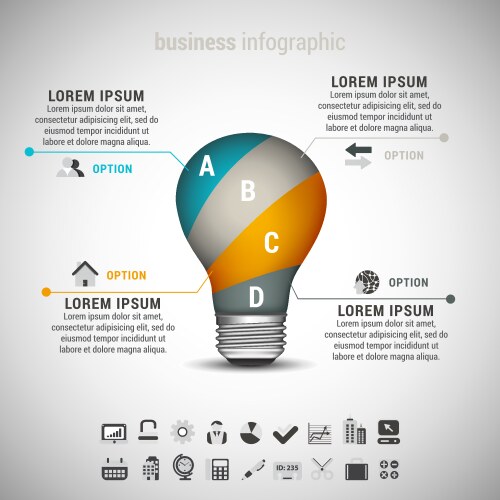 business infographic

LOREM IPSUM
Lorem ipsum dolor sit amet, consectetur adipisicing elit, sed do eiusmod tempor incididunt ut labore et dolore magna aliqua.

OPTION

LOREM IPSUM
Lorem ipsum dolor sit amet, consectetur adipisicing elit, sed do eiusmod tempor incididunt ut labore et dolore magna aliqua.

OPTION

A
B
C
D

OPTION

LOREM IPSUM
Lorem ipsum dolor sit amet, consectetur adipisicing elit, sed do eiusmod tempor incididunt ut labore et dolore magna aliqua.

OPTION

LOREM IPSUM
Lorem ipsum dolor sit amet, consectetur adipisicing elit, sed do eiusmod tempor incididunt ut labore et dolore magna aliqua.

ID: 235