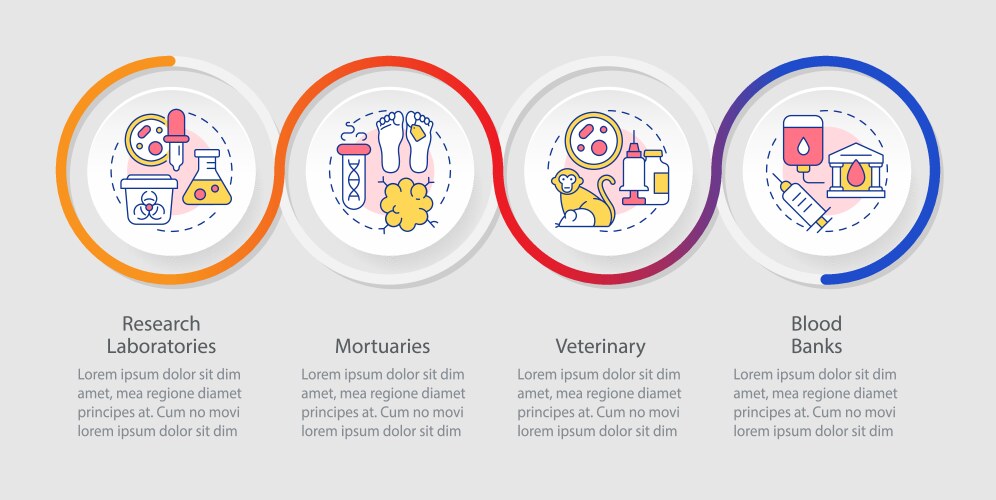 Research Laboratories

Lorem ipsum dolor sit dim amet, mea regione diamet principes at. Cum no movi lorem ipsum dolor sit dim

Mortuaries

Lorem ipsum dolor sit dim amet, mea regione diamet principes at. Cum no movi lorem ipsum dolor sit dim

Veterinary

Lorem ipsum dolor sit dim amet, mea regione diamet principes at. Cum no movi lorem ipsum dolor sit dim

Blood Banks

Lorem ipsum dolor sit dim amet, mea regione diamet principes at. Cum no movi lorem ipsum dolor sit dim