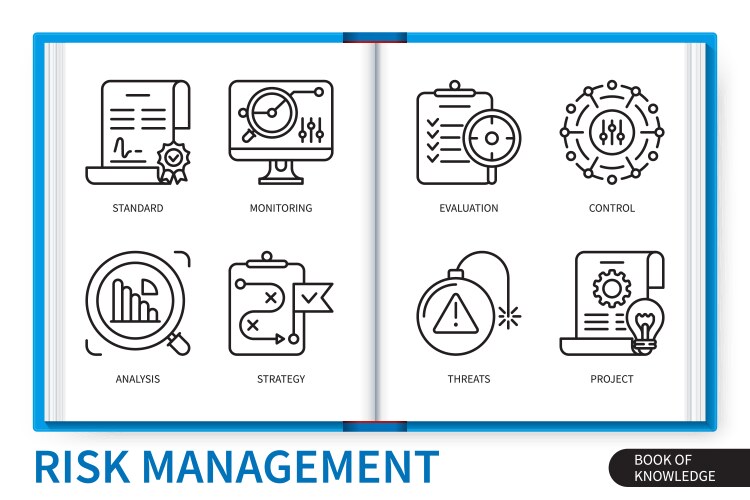 STANDARD

MONITORING

ANALYSIS

STRATEGY

EVALUATION

CONTROL

THREATS

PROJECT

RISK MANAGEMENT

BOOK OF KNOWLEDGE