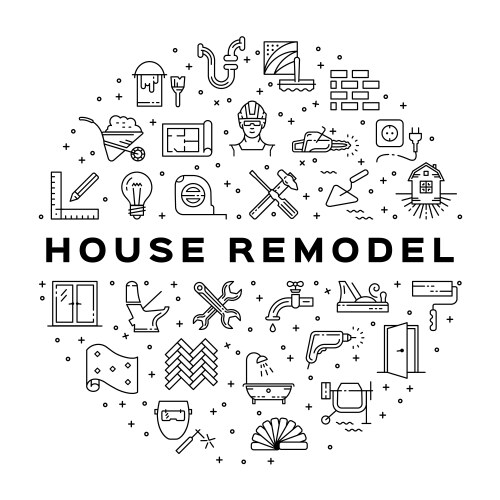 HOUSE REMODEL