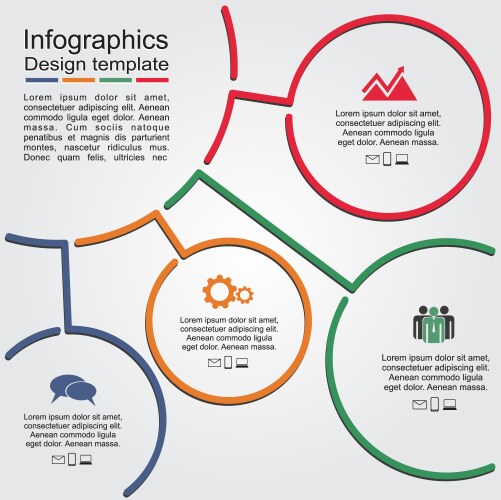 Infographics
Design template

Lorem ipsum dolor sit amet, consectetuer adipiscing elit. Aenean commodo ligula eget dolor. Aenean massa. Cum sociis natoque penatibus et magnis dis parturient montes, nascetur ridiculus mus. Donec quam felis, ultricies nec

Lorem ipsum dolor sit amet, consectetuer adipiscing elit. Aenean commodo ligula eget dolor. Aenean massa.

Lorem ipsum dolor sit amet, consectetuer adipiscing elit. Aenean commodo ligula eget dolor. Aenean massa.

Lorem ipsum dolor sit amet, consectetuer adipiscing elit. Aenean commodo ligula eget dolor. Aenean massa.

Lorem ipsum dolor sit amet, consectetuer adipiscing elit. Aenean commodo ligula eget dolor. Aenean massa.