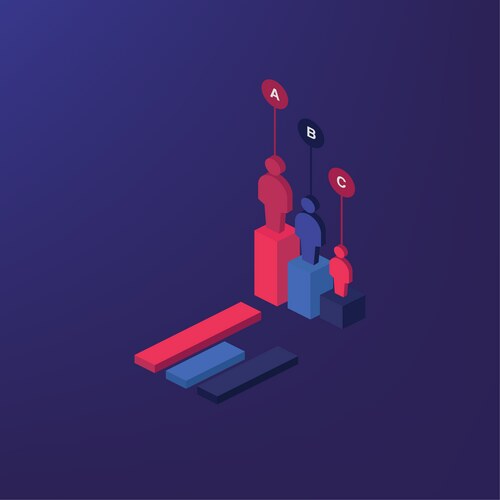 A
B
C