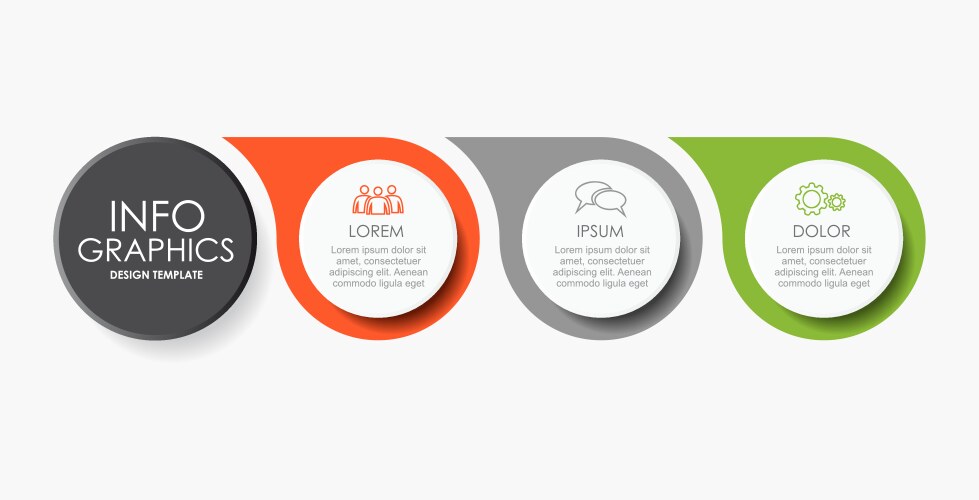 INFO
GRAPHICS
DESIGN TEMPLATE

LOREM
Lorem ipsum dolor sit amet, consectetuer adipiscing elit. Aenean commodo ligula eget

IPSUM
Lorem ipsum dolor sit amet, consectetuer adipiscing elit. Aenean commodo ligula eget

DOLOR
Lorem ipsum dolor sit amet, consectetuer adipiscing elit. Aenean commodo ligula eget