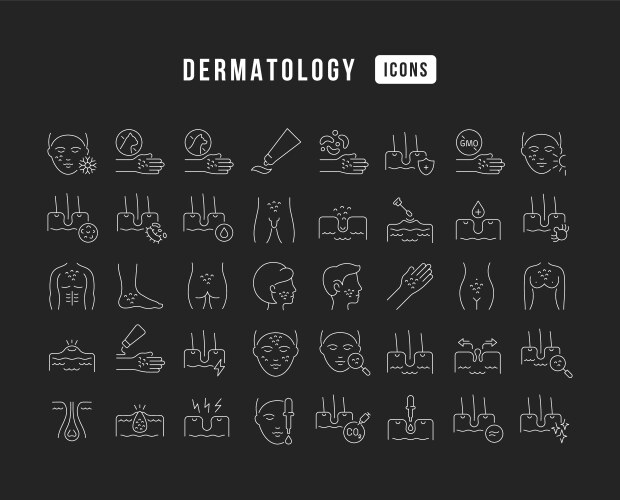 DERMATOLOGY ICONS

GMO

$CO_2$