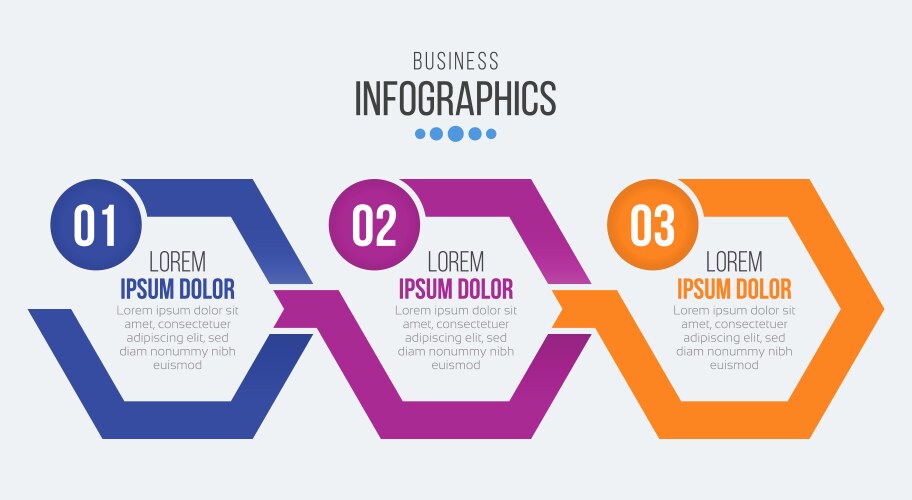 BUSINESS
INFOGRAPHICS

01
LOREM
IPSUM DOLOR
Lorem ipsum dolor sit amet, consectetuer adipiscing elit, sed diam nonummy nibh euismod

02
LOREM
IPSUM DOLOR
Lorem ipsum dolor sit amet, consectetuer adipiscing elit, sed diam nonummy nibh euismod

03
LOREM
IPSUM DOLOR
Lorem ipsum dolor sit amet, consectetuer adipiscing elit, sed diam nonummy nibh euismod