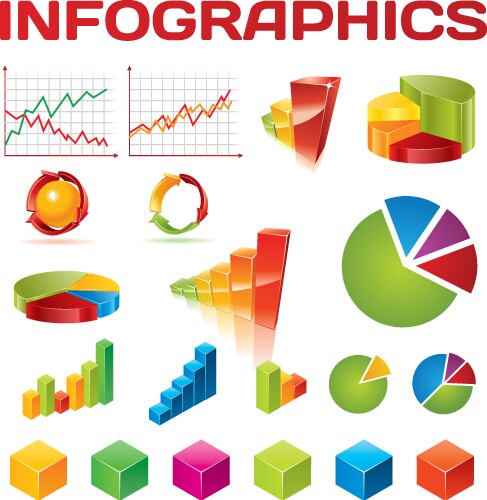 INFOGRAPHICS