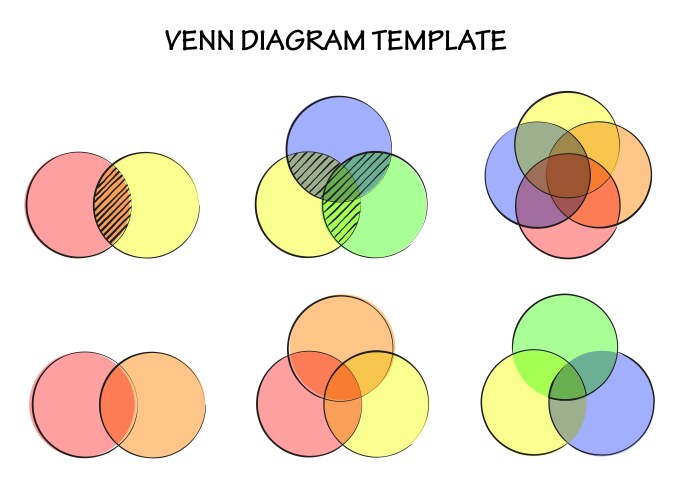 VENN DIAGRAM TEMPLATE