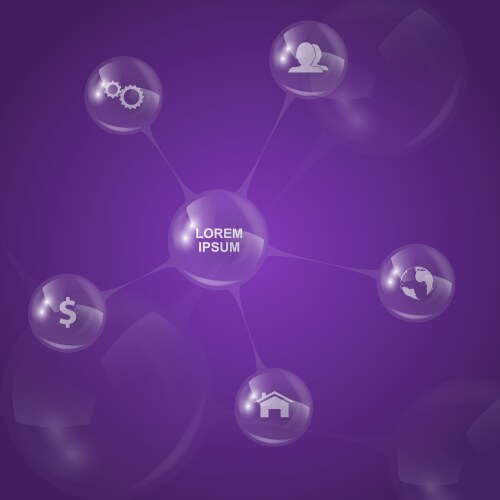 LOREM IPSUM

$