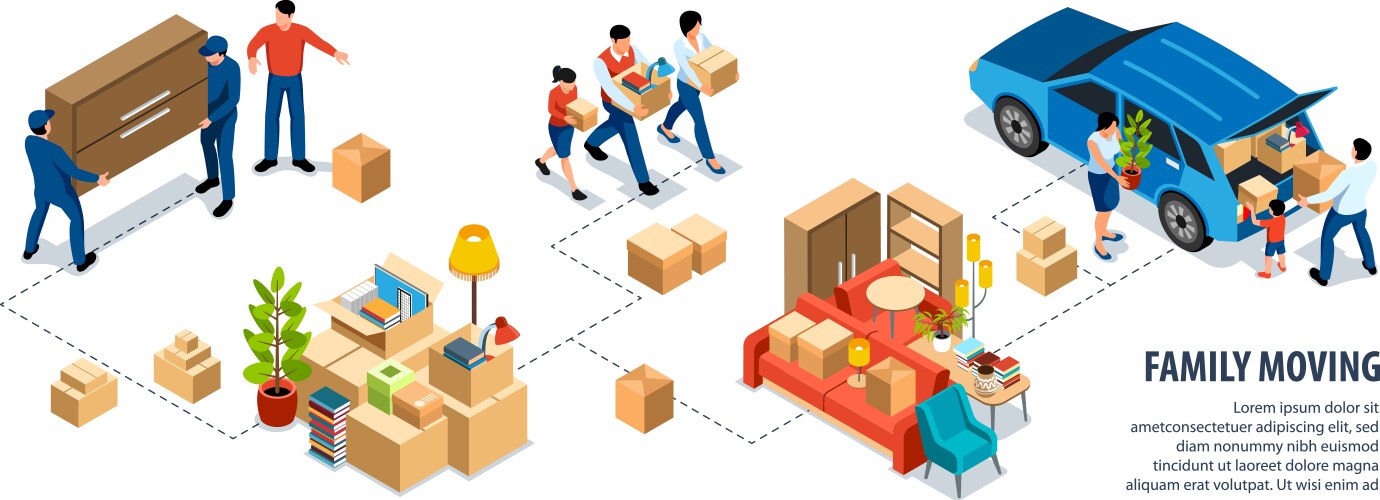 FAMILY MOVING

Lorem ipsum dolor sit ametconsectetuer adipiscing elit, sed diam nonummy nibh euismod tincidunt ut laoreet dolore magna aliquam erat volutpat. Ut wisi enim ad