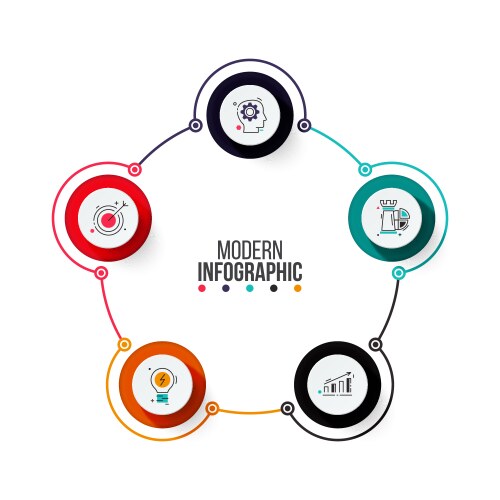 MODERN
INFOGRAPHIC