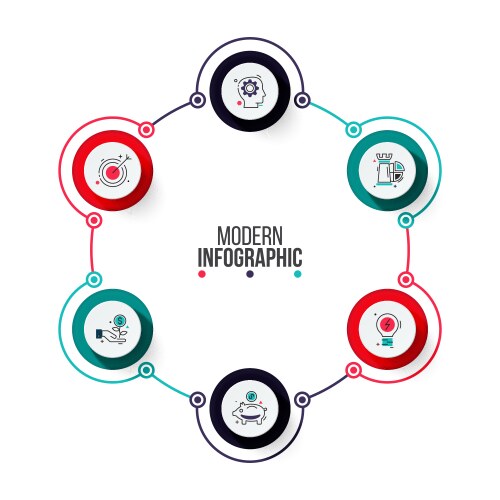 MODERN
INFOGRAPHIC