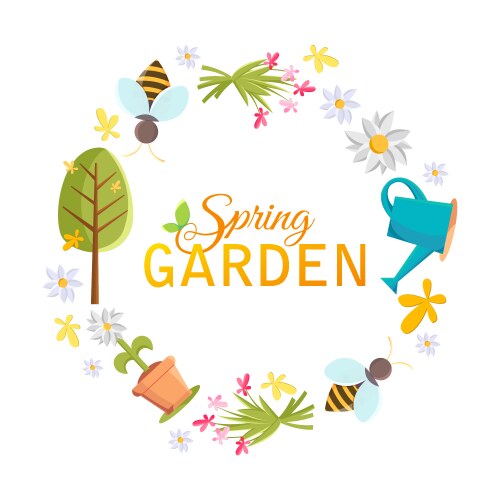 Spring
GARDEN