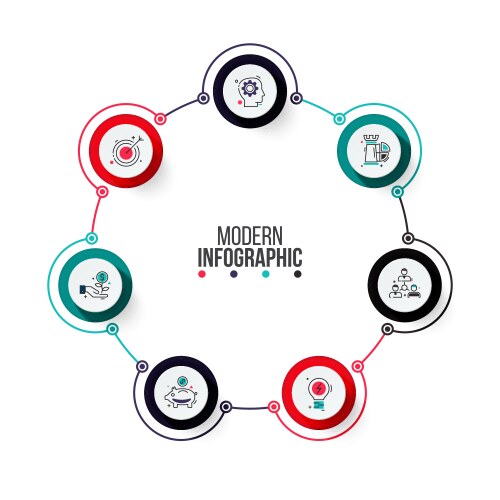 MODERN
INFOGRAPHIC